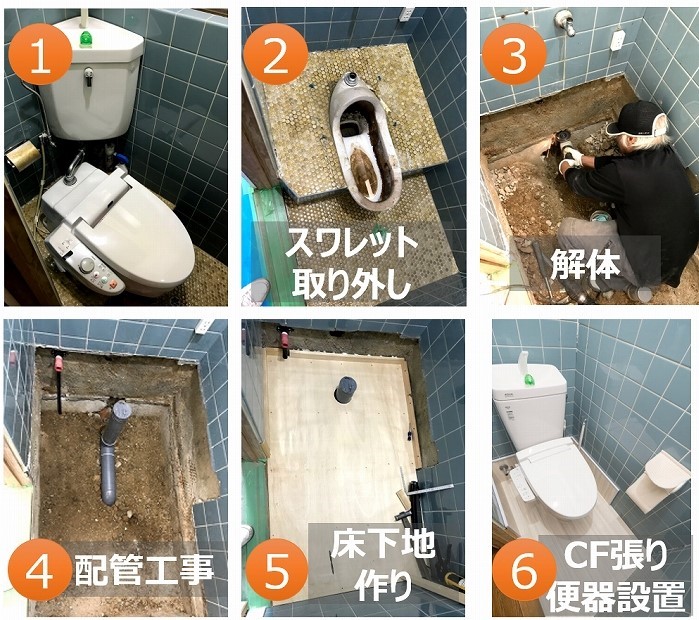 1

2

スワレット取り外し

3

解体

4

配管工事

5

床下地作り

6

CF張り便器設置